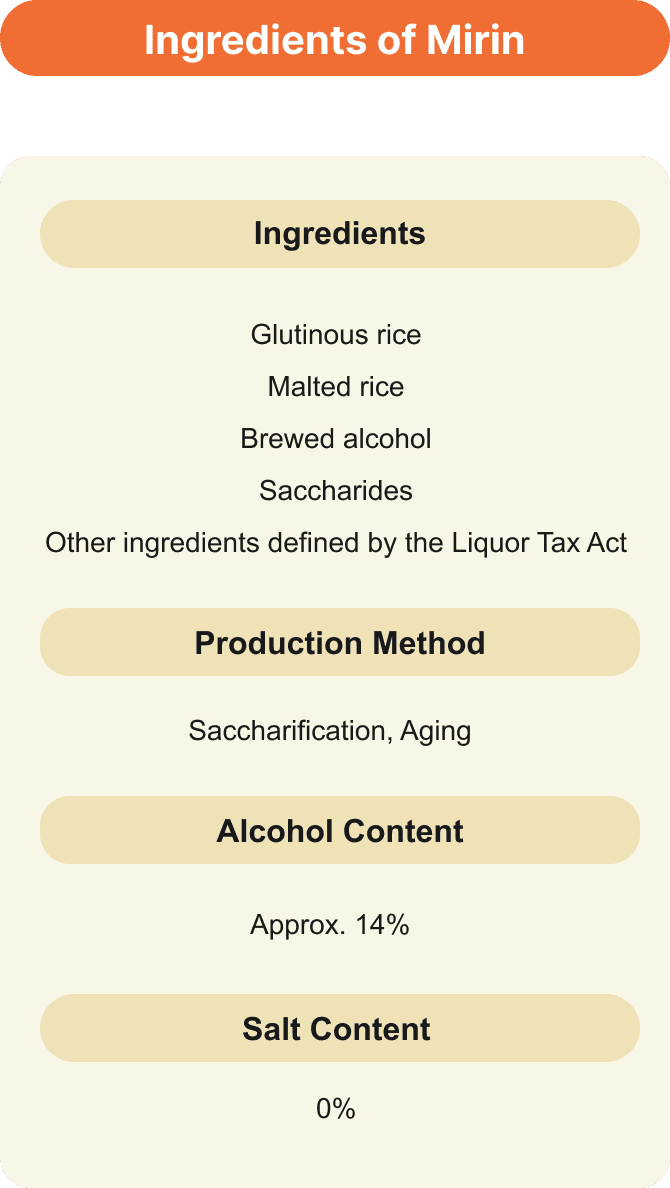 Ingredients of Mirin

Ingredients

Glutinous rice

Malted rice

Brewed alcohol

Saccharides

Other ingredients defined by the Liquor Tax Act

Production Method

Saccharification, Aging

Alcohol Content

Approx. 14%

Salt Content

0%